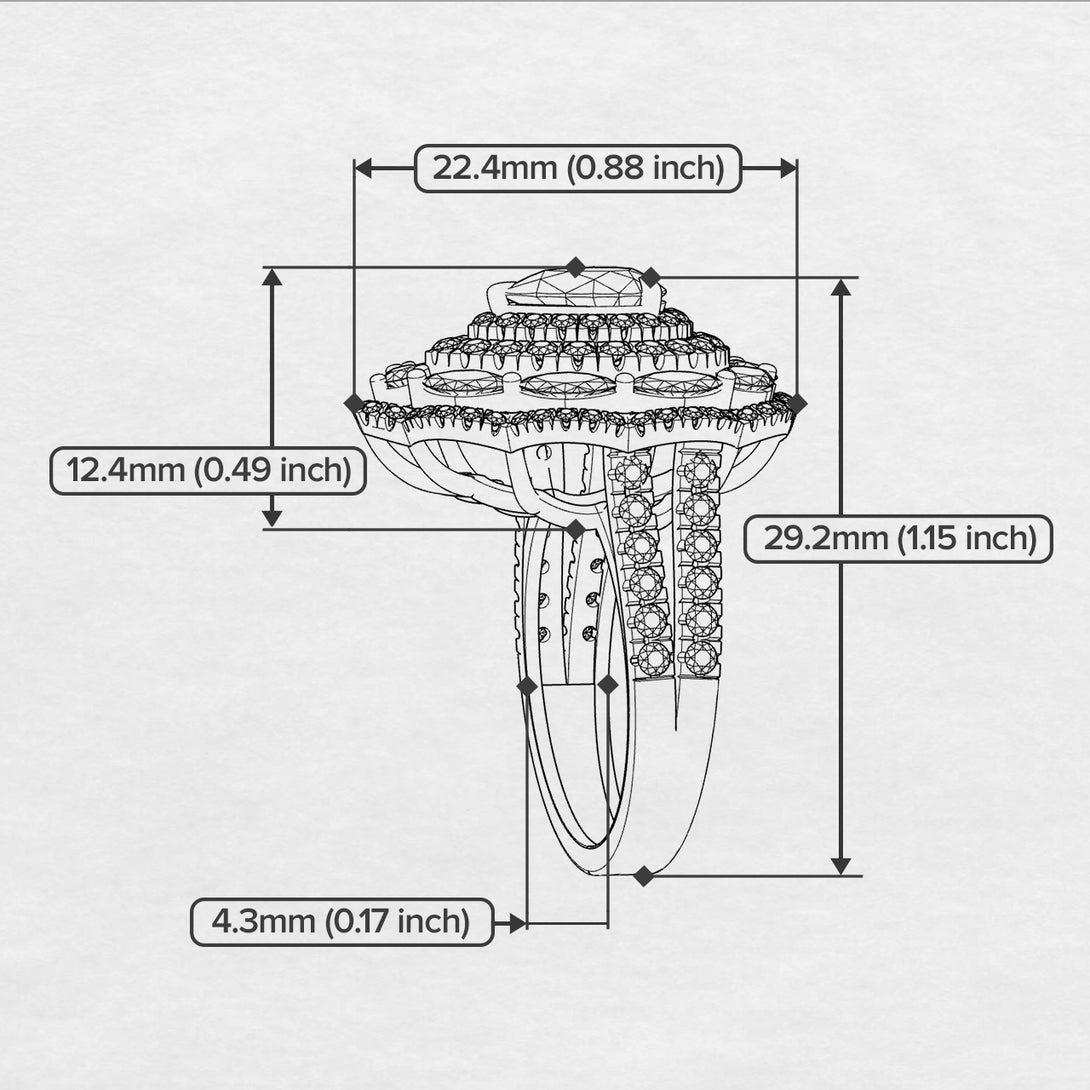 22.4mm (0.88 inch)

12.4mm (0.49 inch)

29.2mm (1.15 inch)

4.3mm (0.17 inch)