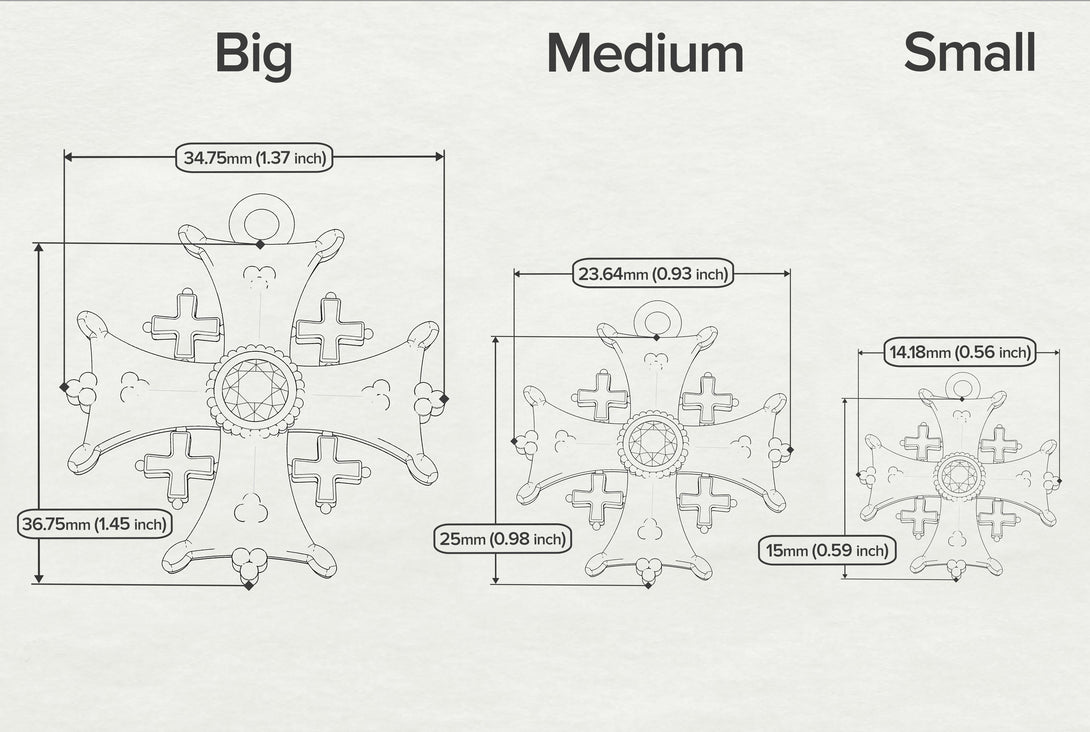 Big

34.75mm (1.37 inch)

36.75mm (1.45 inch)

Medium

23.64mm (0.93 inch)

25mm (0.98 inch)

Small

14.18mm (0.56 inch)

15mm (0.59 inch)